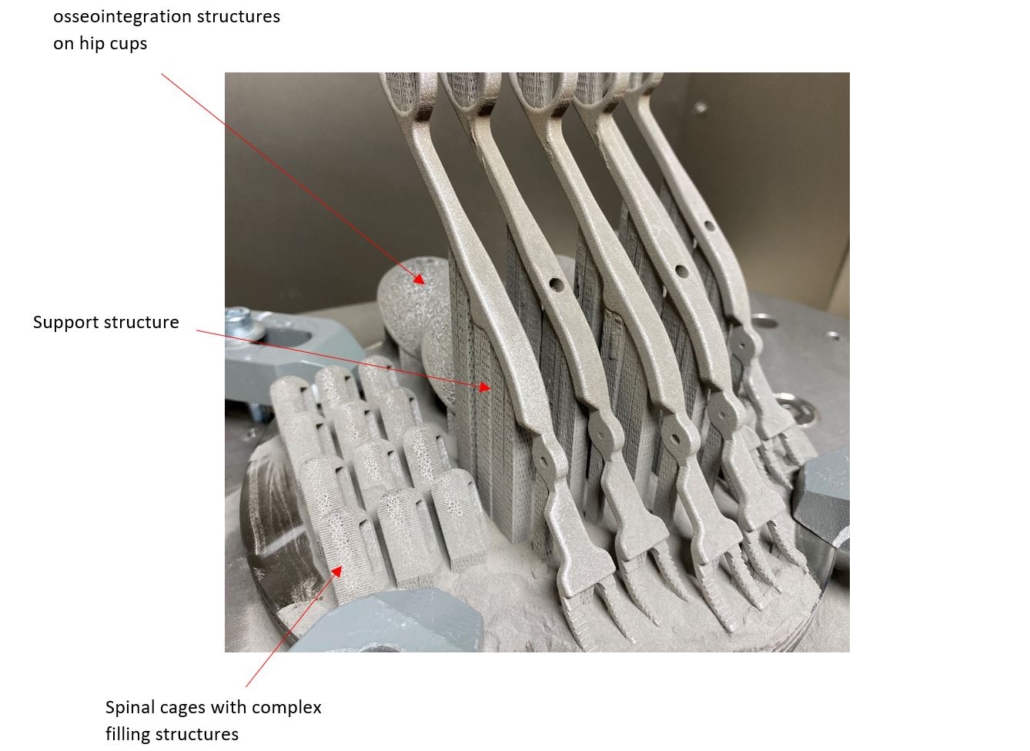 osseointegration structures on hip cups

Support structure

Spinal cages with complex filling structures